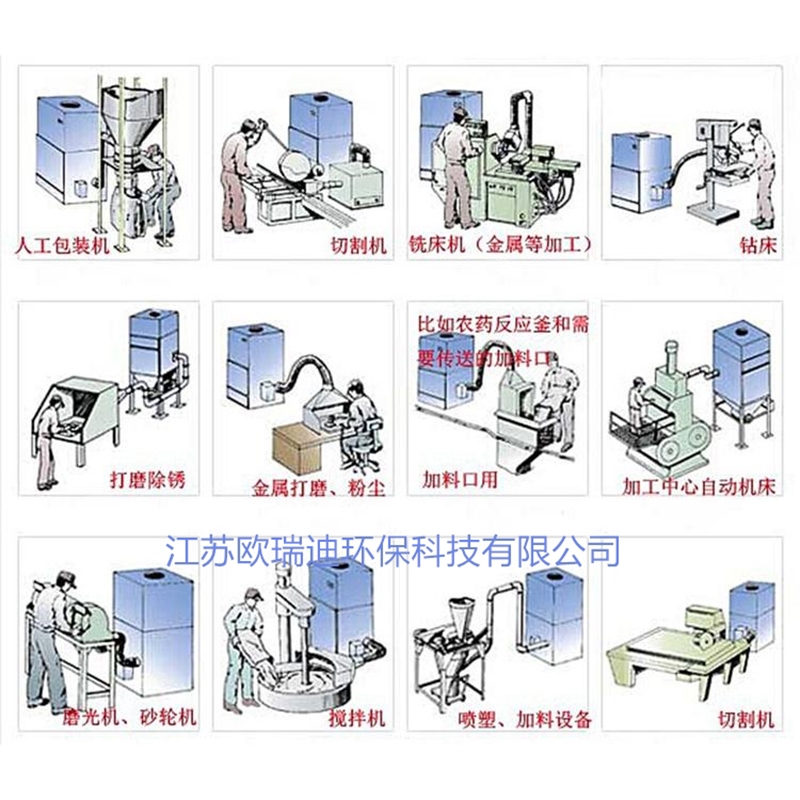 人工包装机

切割机

铣床机（金属等加工）

钻床

打磨除锈

金属打磨、粉尘

比如农药反应釜和需要传送的加料口

加料口用

加工中心自动机床

江苏欧瑞迪环保科技有限公司

磨光机、砂轮机

搅拌机

喷塑、加料设备

切割机